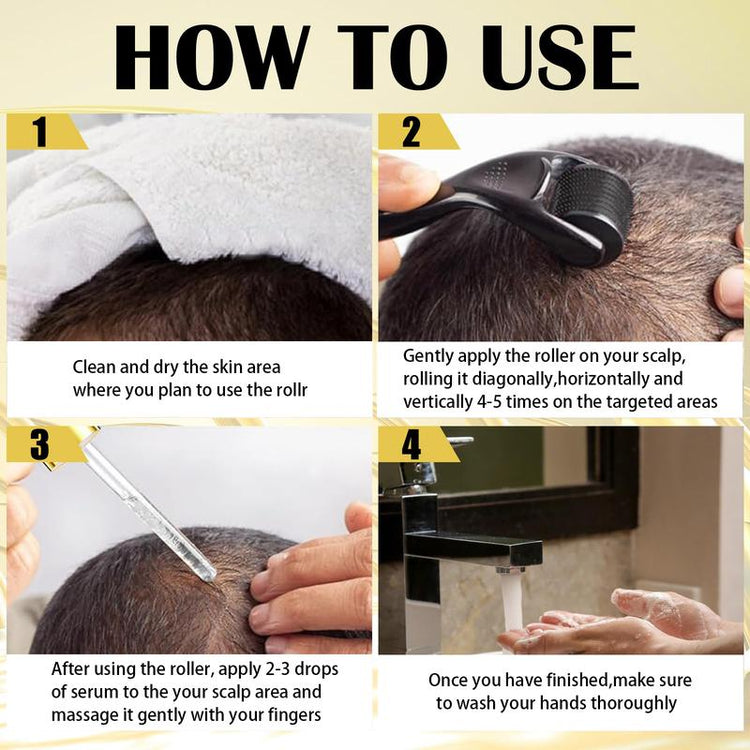 HOW TO USE

1

Clean and dry the skin area where you plan to use the rollr

2

Gently apply the roller on your scalp, rolling it diagonally,horizontally and vertically 4-5 times on the targeted areas

3

After using the roller, apply 2-3 drops of serum to the your scalp area and massage it gently with your fingers

4

Once you have finished,make sure to wash your hands thoroughly