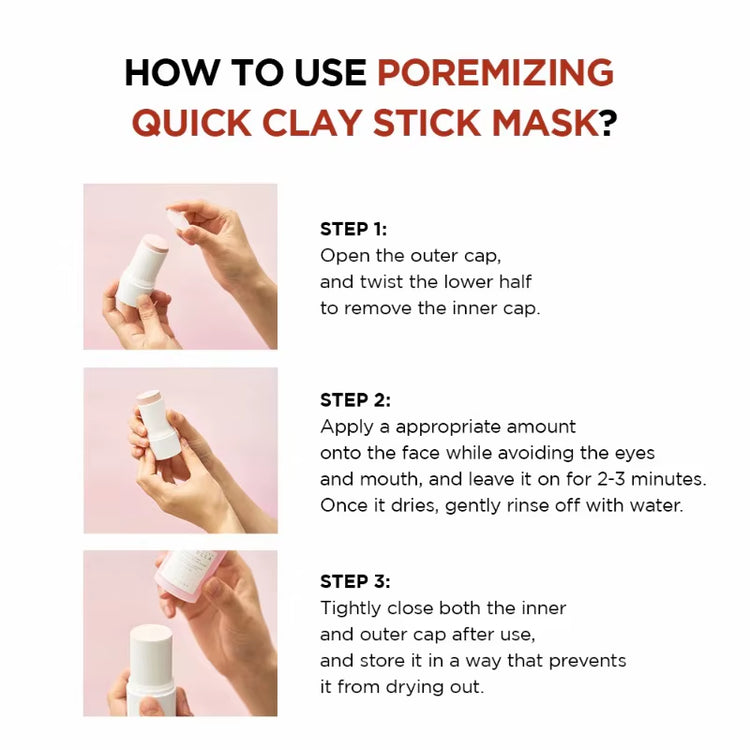 HOW TO USE POREMIZING QUICK CLAY STICK MASK?

STEP 1:
Open the outer cap, and twist the lower half to remove the inner cap.

STEP 2:
Apply a appropriate amount onto the face while avoiding the eyes and mouth, and leave it on for 2-3 minutes. Once it dries, gently rinse off with water.

STEP 3:
Tightly close both the inner and outer cap after use, and store it in a way that prevents it from drying out.