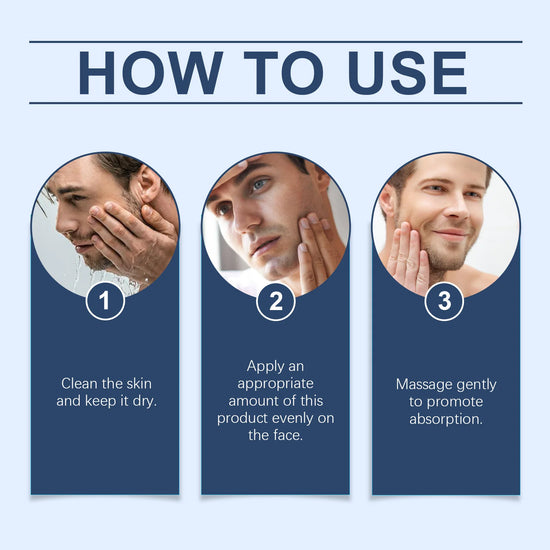 HOW TO USE

1

Clean the skin and keep it dry.

2

Apply an appropriate amount of this product evenly on the face.

3

Massage gently to promote absorption.